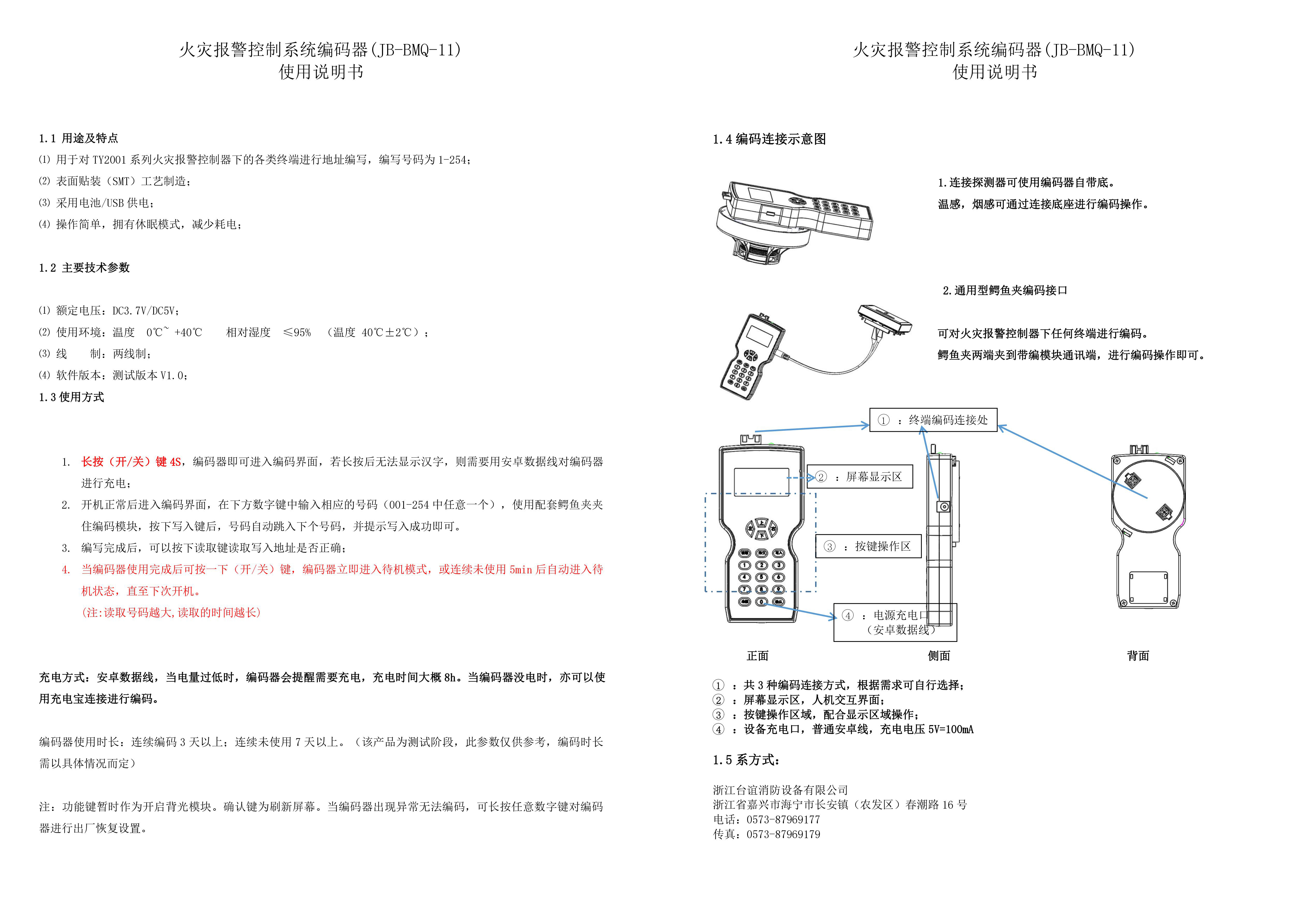 火灾报警控制系统编码器(JB-BMQ-11)
使用说明书

1.1 用途及特点
⑴ 用于对 TY2001 系列火灾报警控制器下的各类终端进行地址编写，编写号码为 1-254；
⑵ 表面贴装（SMT）工艺制造；
⑶ 采用电池/USB 供电；
⑷ 操作简单，拥有休眠模式，减少耗电；

1.2 主要技术参数

⑴ 额定电压：DC3.7V/DC5V；
⑵ 使用环境：温度 0℃~ +40℃ 相对湿度 ≤95% （温度 40℃±2℃）；
⑶ 线 制：两线制；
⑷ 软件版本：测试版本 V1.0；
1.3 使用方式

1. 长按（开/关）键 4S，编码器即可进入编码界面，若长按后无法显示汉字，则需要用安卓数据线对编码器进行充电；
2. 开机正常后进入编码界面，在下方数字键中输入相应的号码（001-254 中任意一个），使用配套鳄鱼夹夹住编码模块，按下写入键后，号码自动跳入下个号码，并提示写入成功即可。
3. 编写完成后，可以按下读取键读取写入地址是否正确；
4. 当编码器使用完成后可按一下（开/关）键，编码器立即进入待机模式，或连续未使用 5min 后自动进入待机状态，直至下次开机。
(注:读取号码越大,读取的时间越长)

充电方式：安卓数据线，当电量过低时，编码器会提醒需要充电，充电时间大概 8h。当编码器没电时，亦可以使用充电宝连接进行编码。

编码器使用时长：连续编码 3 天以上；连续未使用 7 天以上。（该产品为测试阶段，此参数仅供参考，编码时长需以具体情况而定）

注：功能键暂时作为开启背光模块。确认键为刷新屏幕。当编码器出现异常无法编码，可长按任意数字键对编码器进行出厂恢复设置。

火灾报警控制系统编码器(JB-BMQ-11)
使用说明书

1.4 编码连接示意图

1.连接探测器可使用编码器自带底。
温感，烟感可通过连接底座进行编码操作。

2.通用型鳄鱼夹编码接口

可对火灾报警控制器下任何终端进行编码。
鳄鱼夹两端夹到带编模块通讯端，进行编码操作即可。

① ：终端编码连接处
② ：屏幕显示区
③ ：按键操作区
④ ：电源充电口（安卓数据线）
正面 侧面 背面

① ：共 3 种编码连接方式，根据需求可自行选择；
② ：屏幕显示区，人机交互界面；
③ ：按键操作区域，配合显示区域操作；
④ ：设备充电口，普通安卓线，充电电压 5V=100mA

1.5 系方式：

浙江台谊消防设备有限公司
浙江省嘉兴市海宁市长安镇（农发区）春潮路 16 号
电话：0573-87969177
传真：0573-87969179